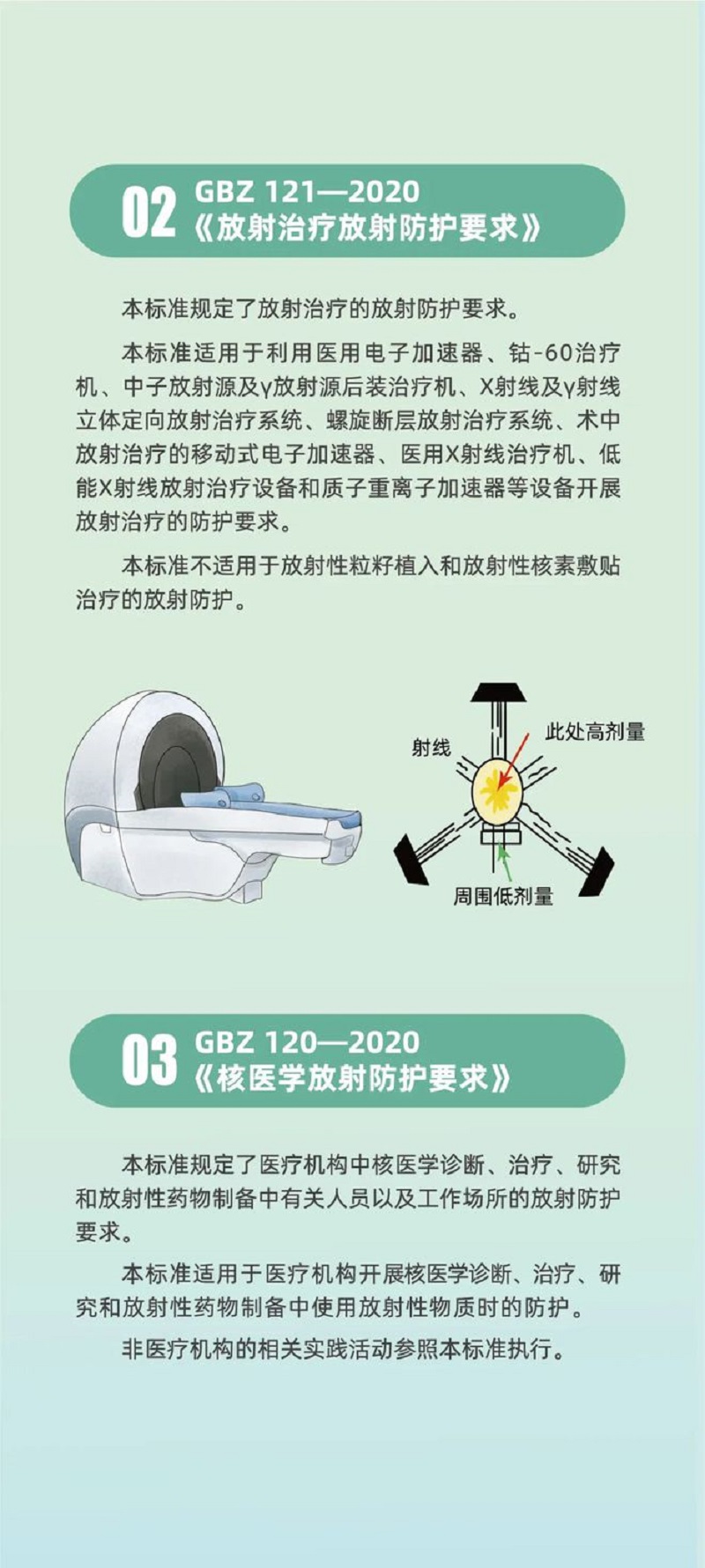 02 GBZ 121—2020
《放射治疗放射防护要求》

本标准规定了放射治疗的放射防护要求。

本标准适用于利用医用电子加速器、钴-60治疗机、中子放射源及γ放射源后装治疗机、X射线及γ射线立体定向放射治疗系统、螺旋断层放射治疗系统、术中放射治疗的移动式电子加速器、医用X射线治疗机、低能X射线放射治疗设备和质子重离子加速器等设备开展放射治疗的防护要求。

本标准不适用于放射性粒籽植入和放射性核素敷贴治疗的放射防护。

射线

此处高剂量

周围低剂量

03 GBZ 120—2020
《核医学放射防护要求》

本标准规定了医疗机构中核医学诊断、治疗、研究和放射性药物制备中有关人员以及工作场所的放射防护要求。

本标准适用于医疗机构开展核医学诊断、治疗、研究和放射性药物制备中使用放射性物质时的防护。

非医疗机构的相关实践活动参照本标准执行。